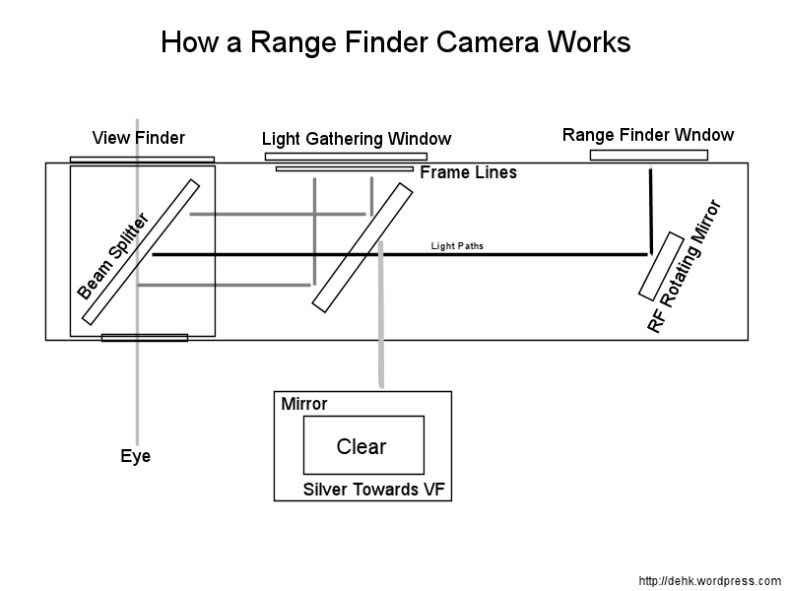 How a Range Finder Camera Works

View Finder

Light Gathering Window

Range Finder Wndow

Frame Lines

Beam Splitter

Light Paths

RF Rotating Mirror

Mirror

Clear

Silver Towards VF

Eye

http://dehk.wordpress.com